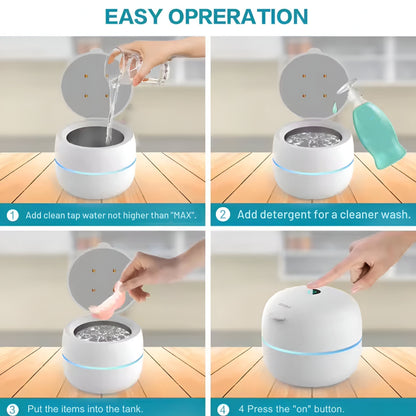 EASY OPRERATION

1 Add clean tap water not higher than "MAX".

2 Add detergent for a cleaner wash.

3 Put the items into the tank.

4 4 Press the "on" button.